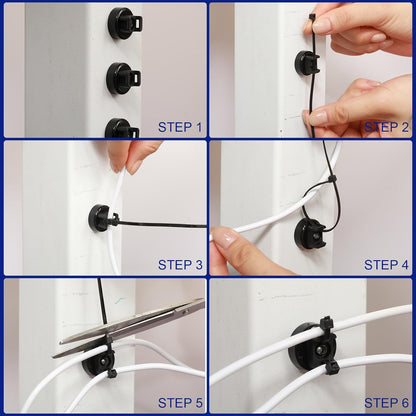 STEP 1

STEP 2

STEP 3

STEP 4

STEP 5

STEP 6