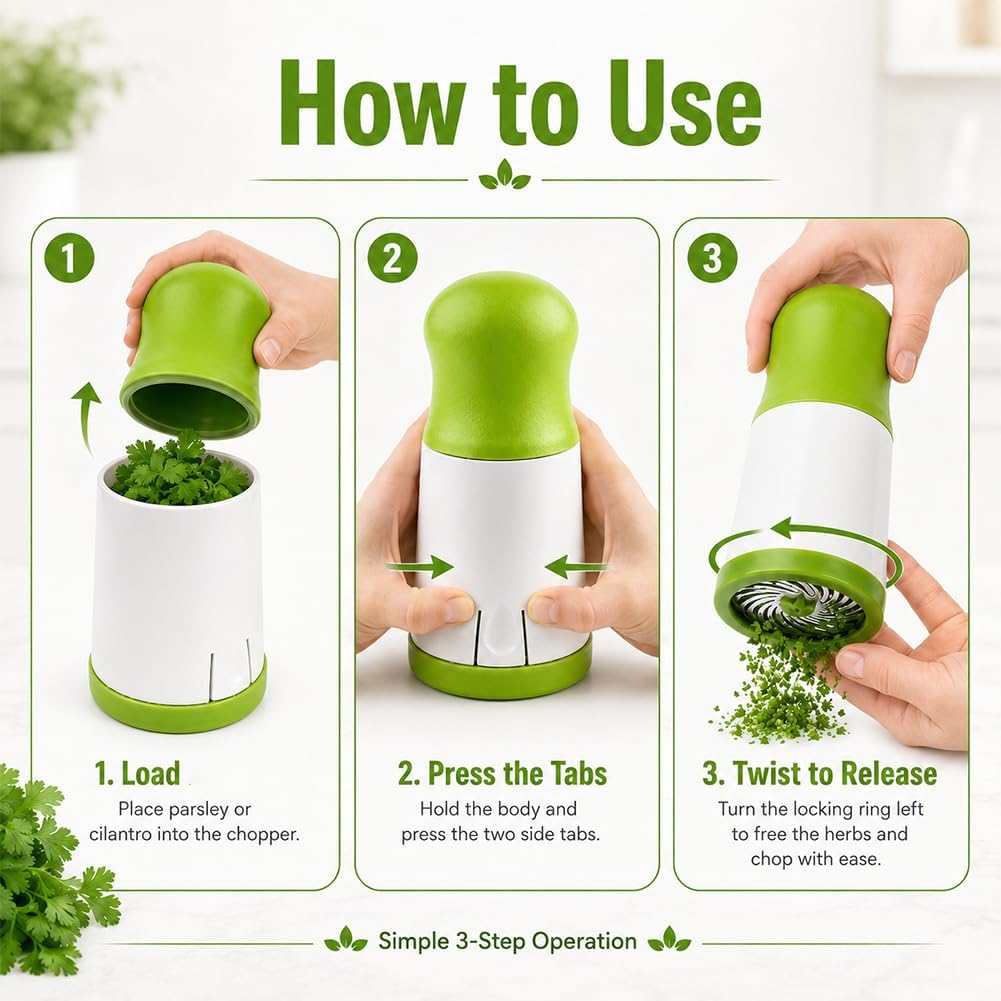 How to Use

1

1. Load

Place parsley or cilantro into the chopper.

2

2. Press the Tabs

Hold the body and press the two side tabs.

3

3. Twist to Release

Turn the locking ring left to free the herbs and chop with ease.

Simple 3-Step Operation