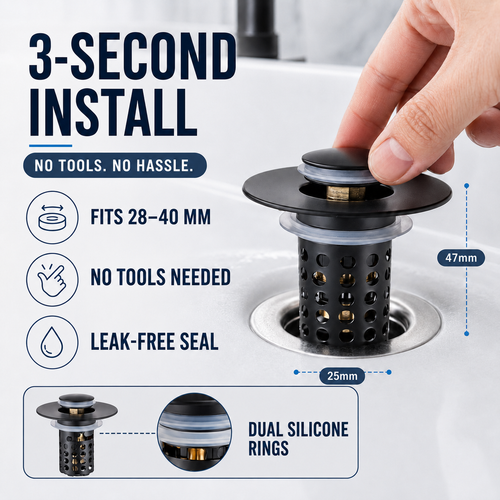 3-SECOND INSTALL

NO TOOLS. NO HASSLE.

FITS 28–40 MM

NO TOOLS NEEDED

LEAK-FREE SEAL

47mm

25mm

DUAL SILICONE RINGS