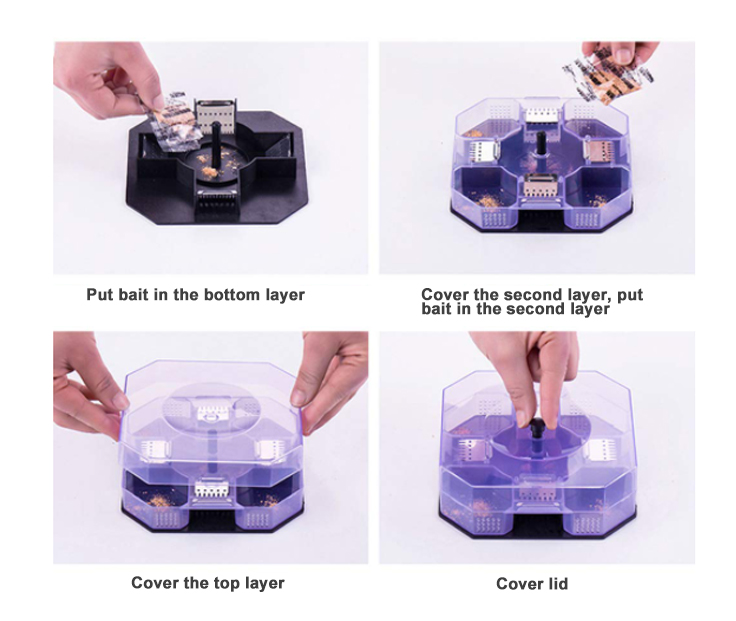 Put bait in the bottom layer

Cover the second layer, put bait in the second layer

Cover the top layer

Cover lid